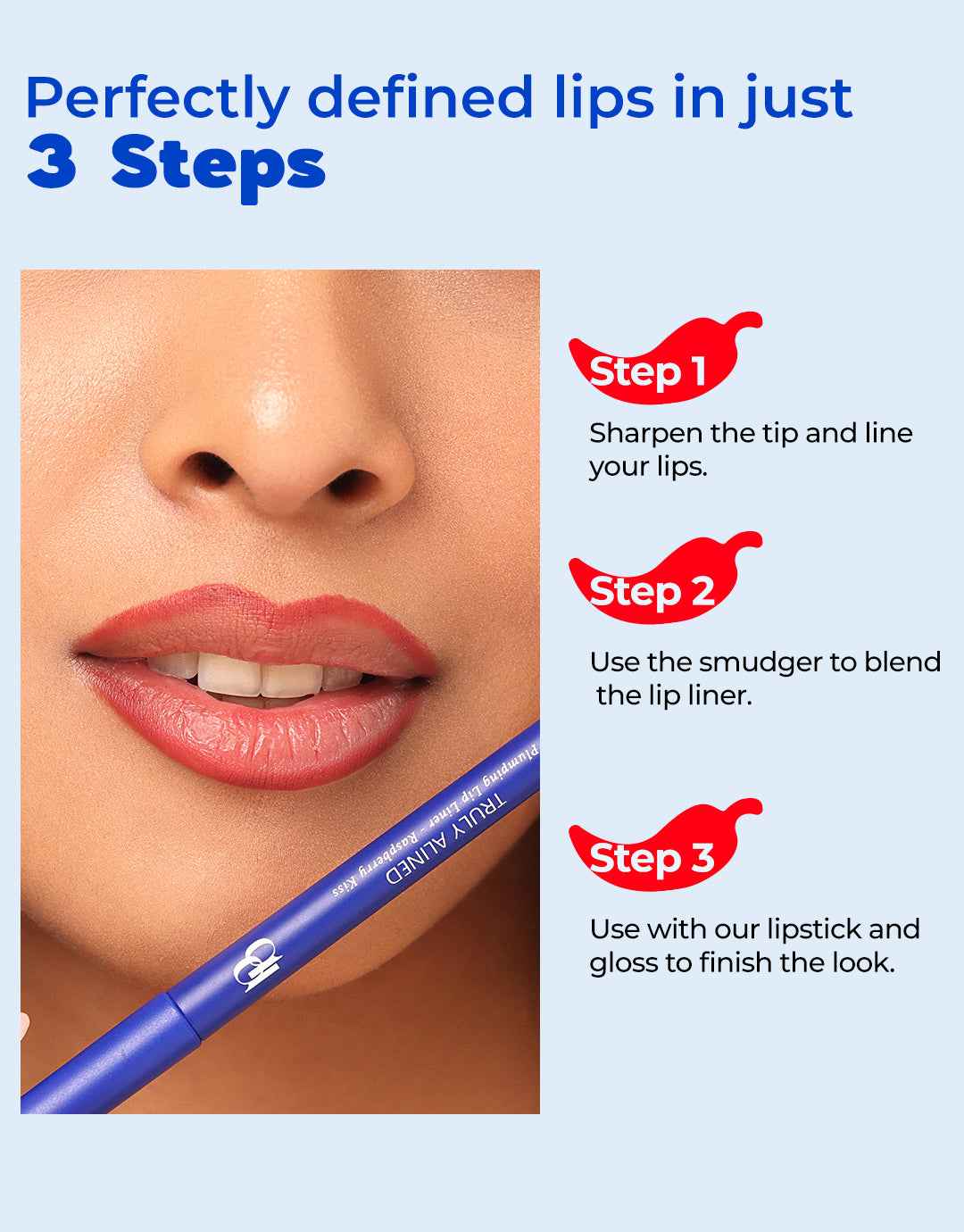 Perfectly defined lips in just
3 Steps

TRULY ALINED
Plumping Lip Liner - Raspberry Kiss

Step 1
Sharpen the tip and line your lips.

Step 2
Use the smudger to blend the lip liner.

Step 3
Use with our lipstick and gloss to finish the look.